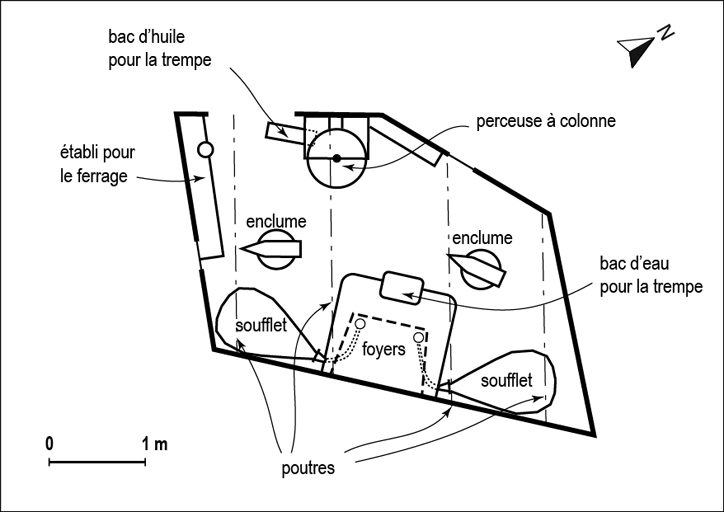 bac d'huile
pour la trempe

N

perceuse à colonne

établi pour
le ferrage

enclume

enclume

bac d'eau
pour la trempe

soufflet

foyers

soufflet

0 1 m

poutres